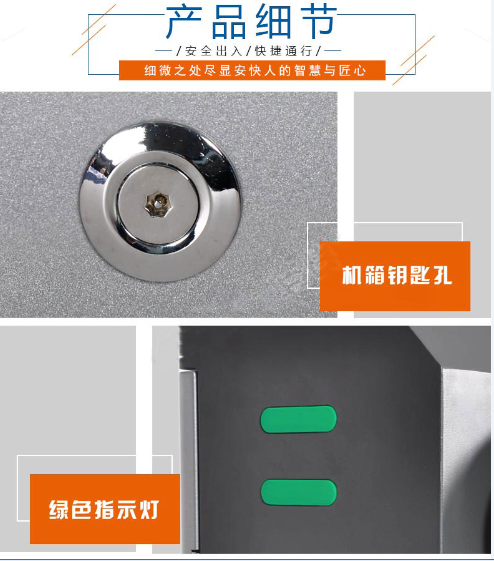 产品细节

—/安全出入/快捷通行/—

细微之处尽显安快人的智慧与匠心

机箱钥匙孔

绿色指示灯