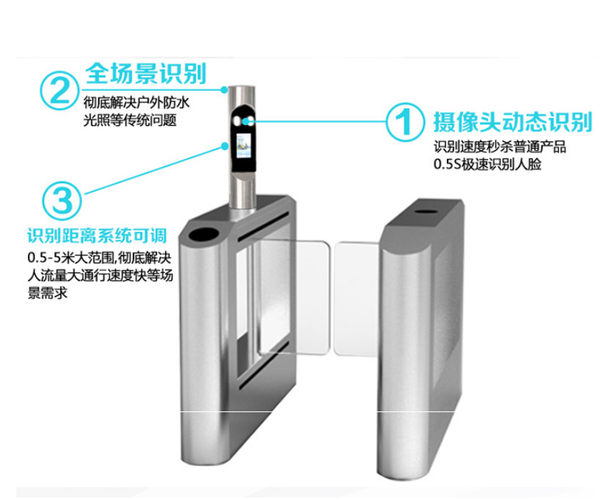 ② 全场景识别
彻底解决户外防水光照等传统问题

① 摄像头动态识别
识别速度秒杀普通产品
0.5S极速识别人脸

③
识别距离系统可调
0.5-5米大范围,彻底解决人流量大通行速度快等场景需求